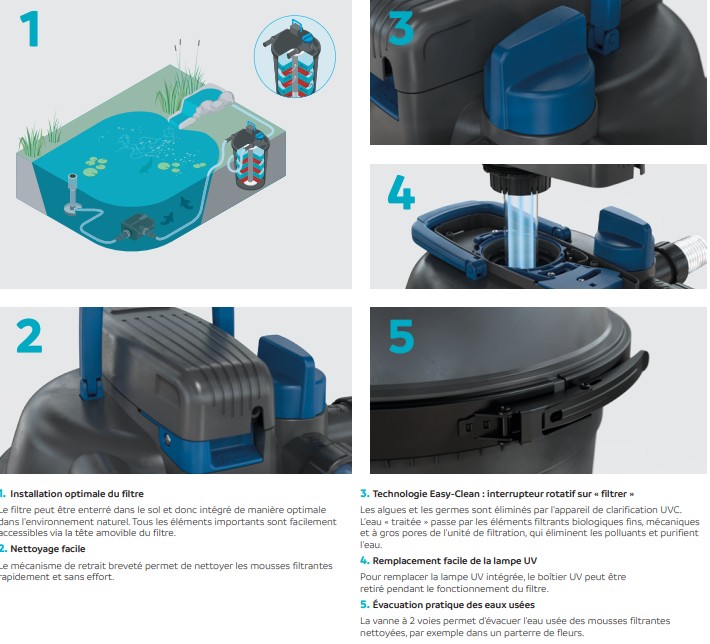 1

3

4

2

5

1. Installation optimale du filtre

Le filtre peut être enterré dans le sol et donc intégré de manière optimale dans l'environnement naturel. Tous les éléments importants sont facilement accessibles via la tête amovible du filtre.

2. Nettoyage facile

Le mécanisme de retrait breveté permet de nettoyer les mousses filtrantes rapidement et sans effort.

3. Technologie Easy-Clean : interrupteur rotatif sur « filtrer »

Les algues et les germes sont éliminés par l'appareil de clarification UVC. L'eau « traitée » passe par les éléments filtrants biologiques fins, mécaniques et à gros pores de l'unité de filtration, qui éliminent les polluants et purifient l'eau.

4. Remplacement facile de la lampe UV

Pour remplacer la lampe UV intégrée, le boîtier UV peut être retiré pendant le fonctionnement du filtre.

5. Évacuation pratique des eaux usées

La vanne à 2 voies permet d'évacuer l'eau usée des mousses filtrantes nettoyées, par exemple dans un parterre de fleurs.