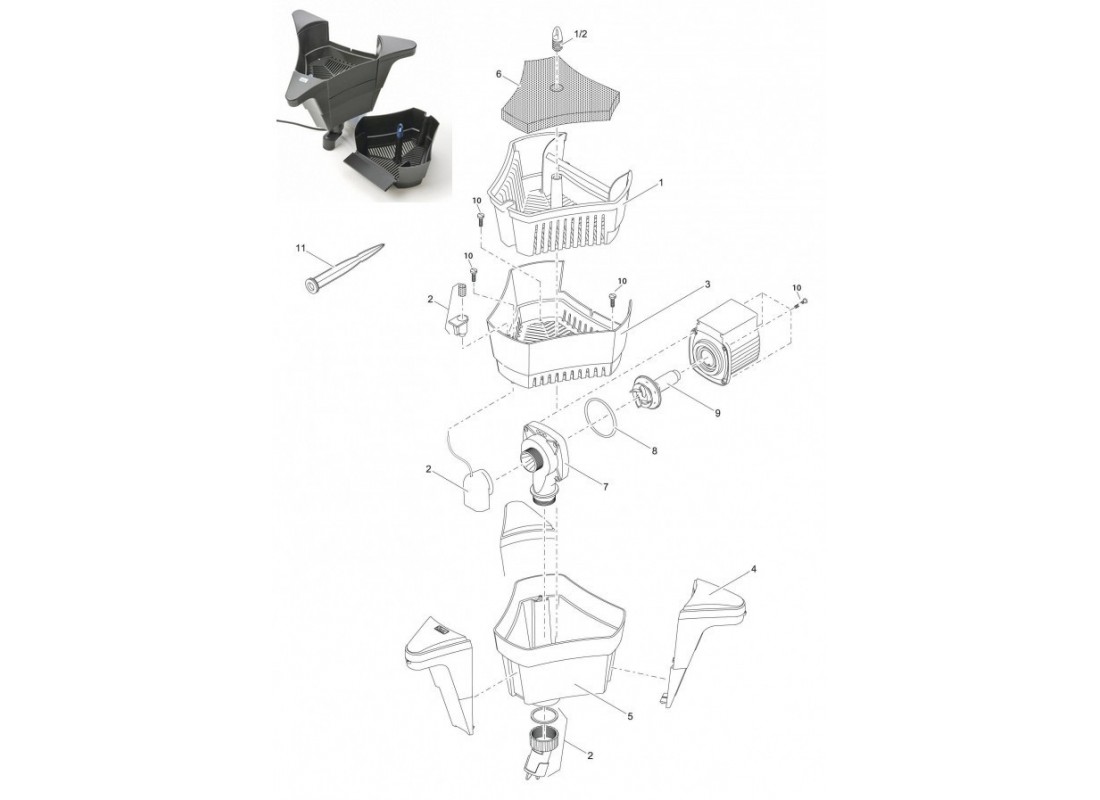 1/2
6
1
10
11
10
10
3
10
2
9
8
2
7
4
5
2