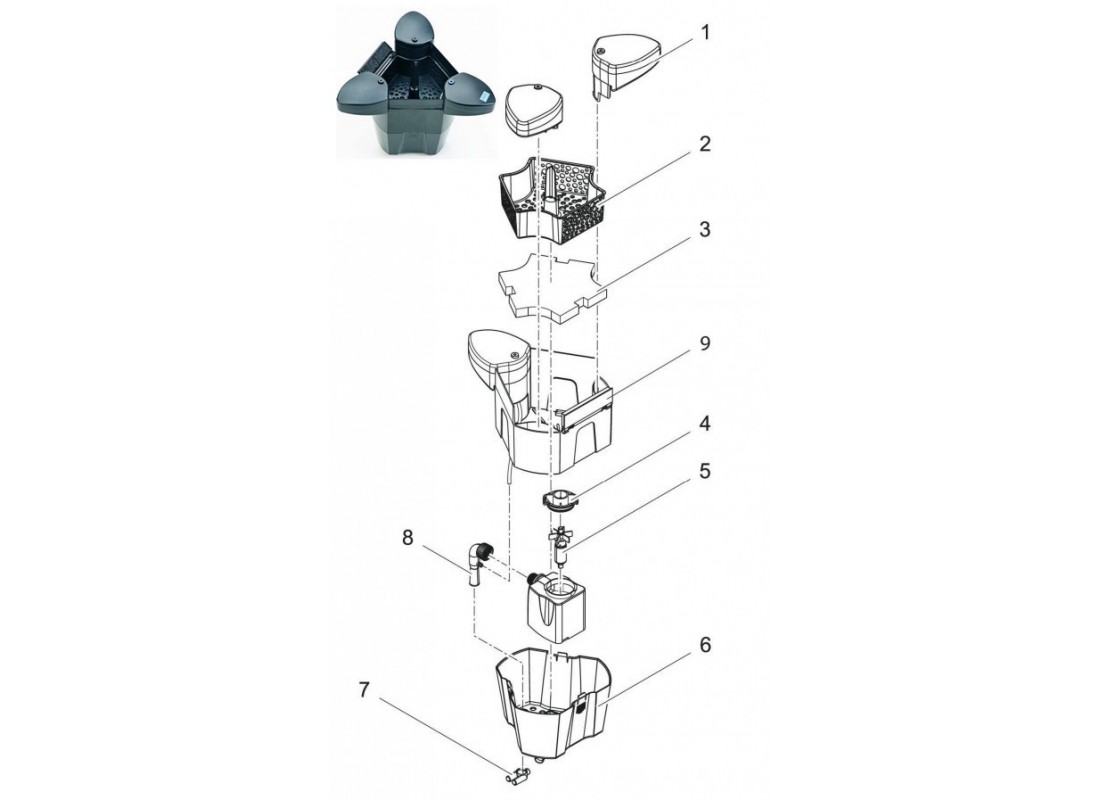 1
2
3
9
4
5
8
6
7