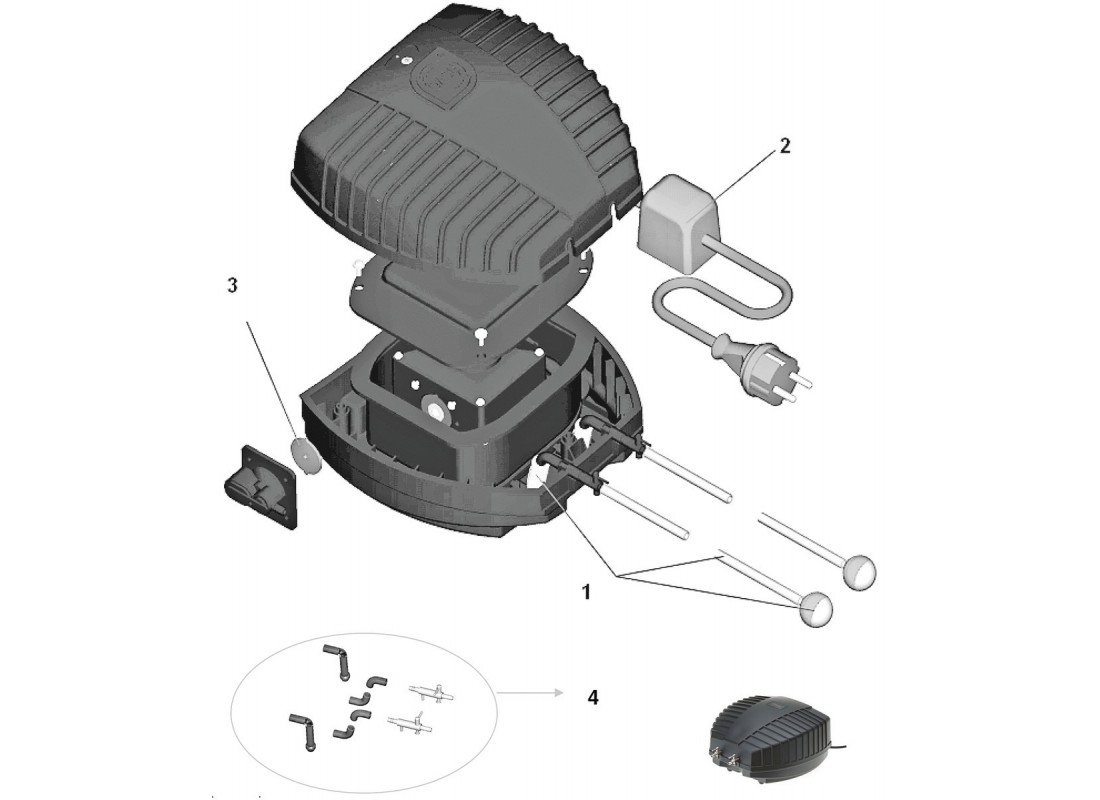 2

3

1

4