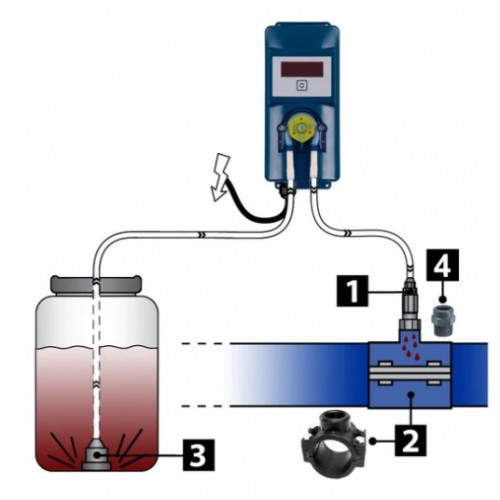 4
1
2
3