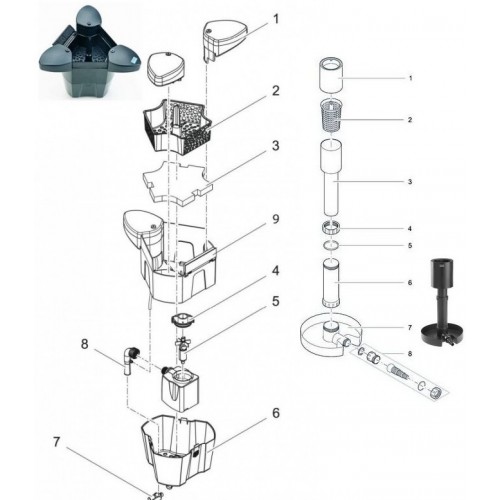 1
2
3
9
4
5
8
6
7
1
2
3
4
5
6
7
8