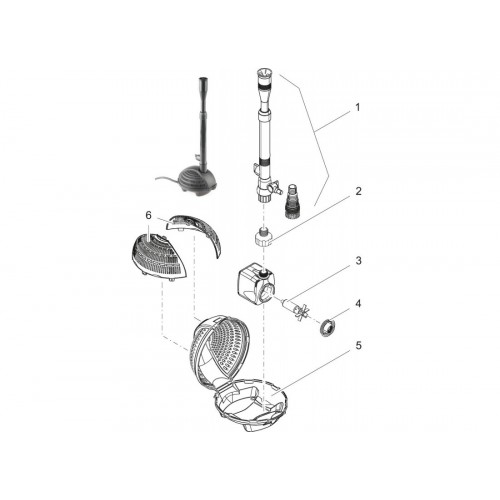 1
2
6
3
4
5